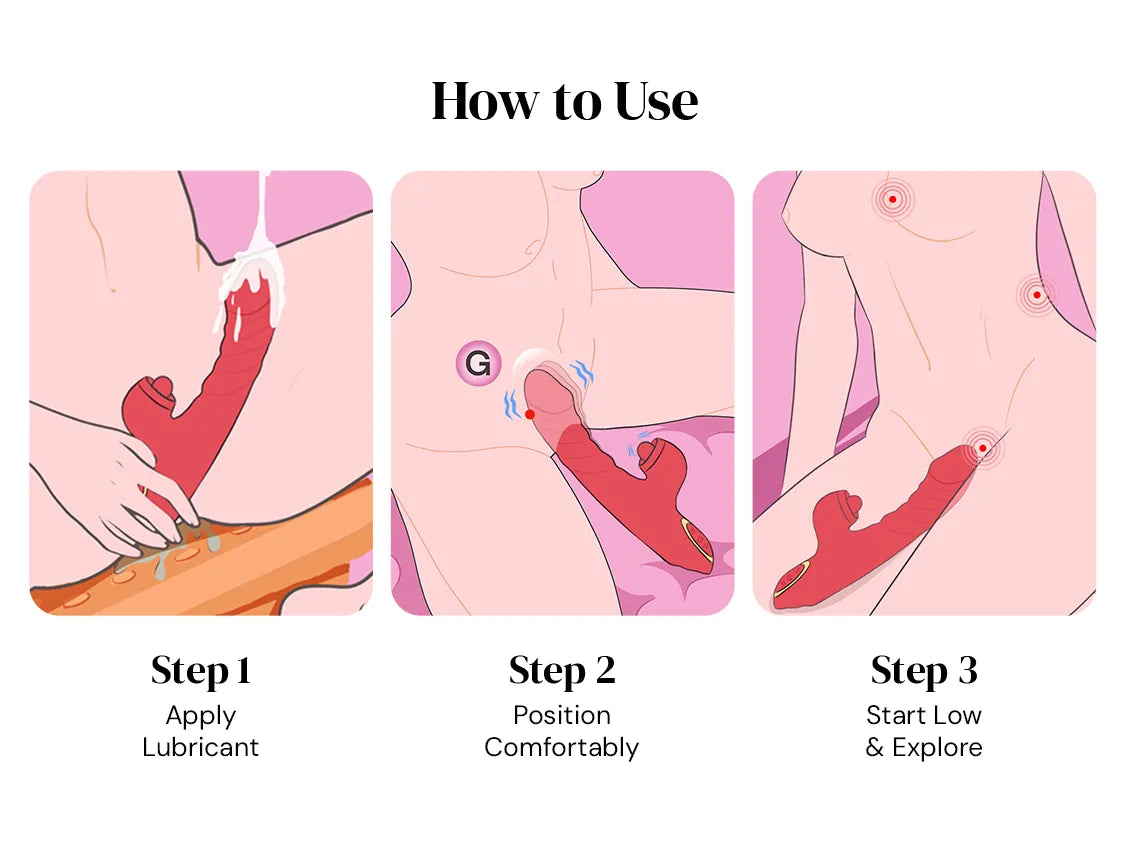 How to Use

G

Step 1
Apply Lubricant

Step 2
Position Comfortably

Step 3
Start Low & Explore